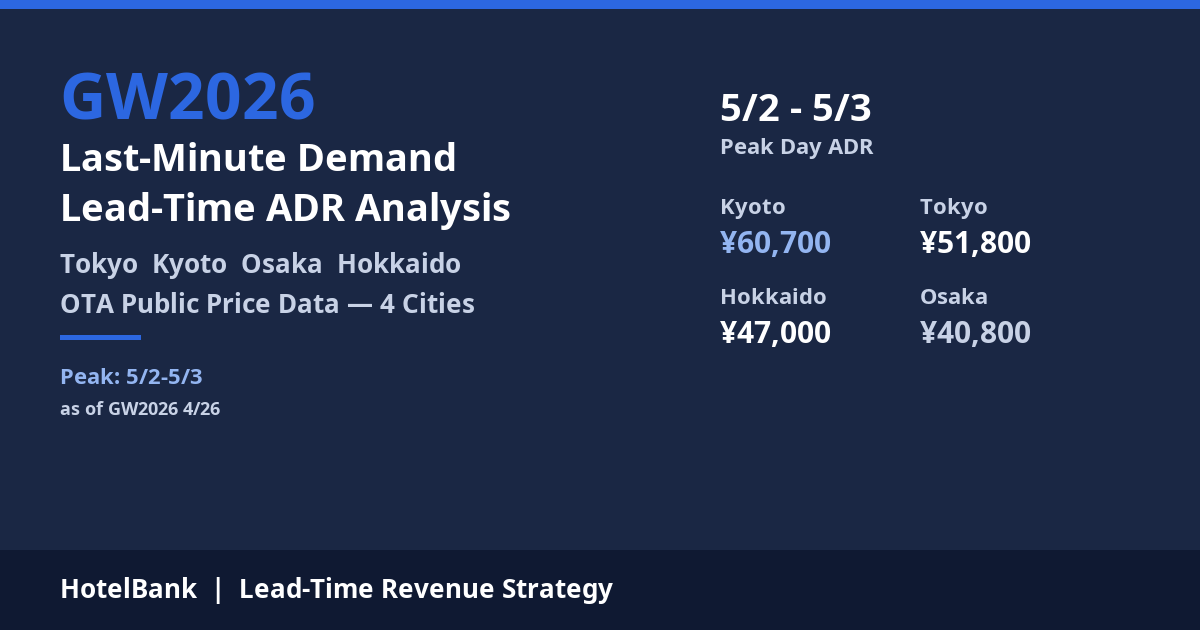 GW2026

Last-Minute Demand
Lead-Time ADR Analysis

Tokyo Kyoto Osaka Hokkaido
OTA Public Price Data — 4 Cities

Peak: 5/2-5/3
as of GW2026 4/26

5/2 - 5/3
Peak Day ADR

Kyoto
¥60,700

Tokyo
¥51,800

Hokkaido
¥47,000

Osaka
¥40,800

HotelBank | Lead-Time Revenue Strategy